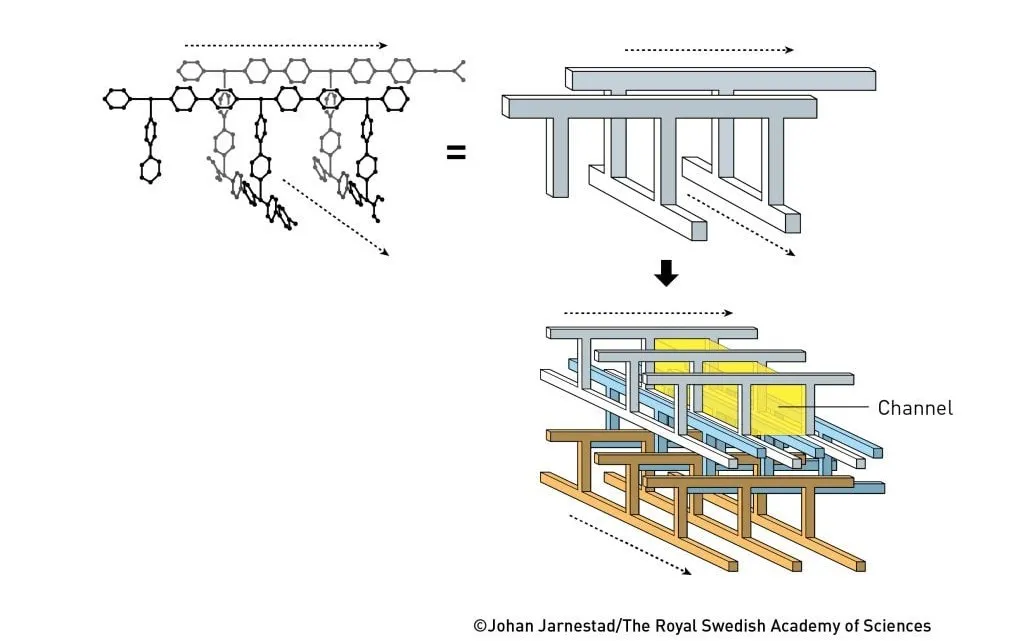 =

Channel

©Johan Jarnestad/The Royal Swedish Academy of Sciences